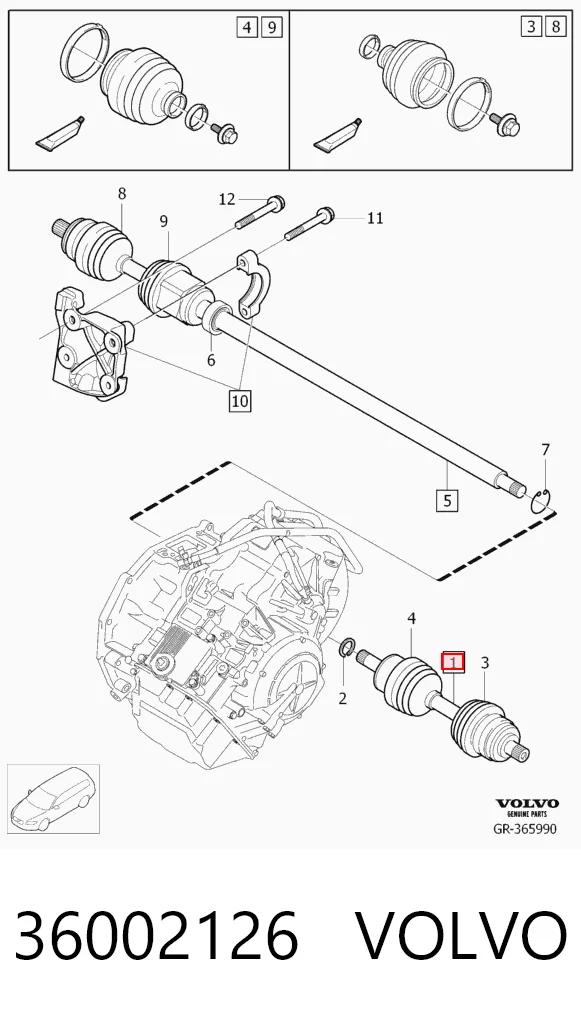 4 9

3 8

8

12

11

9

6

10

7

5

4

1

3

2

VOLVO
GENUINE PARTS
GR-365990

36002126 VOLVO