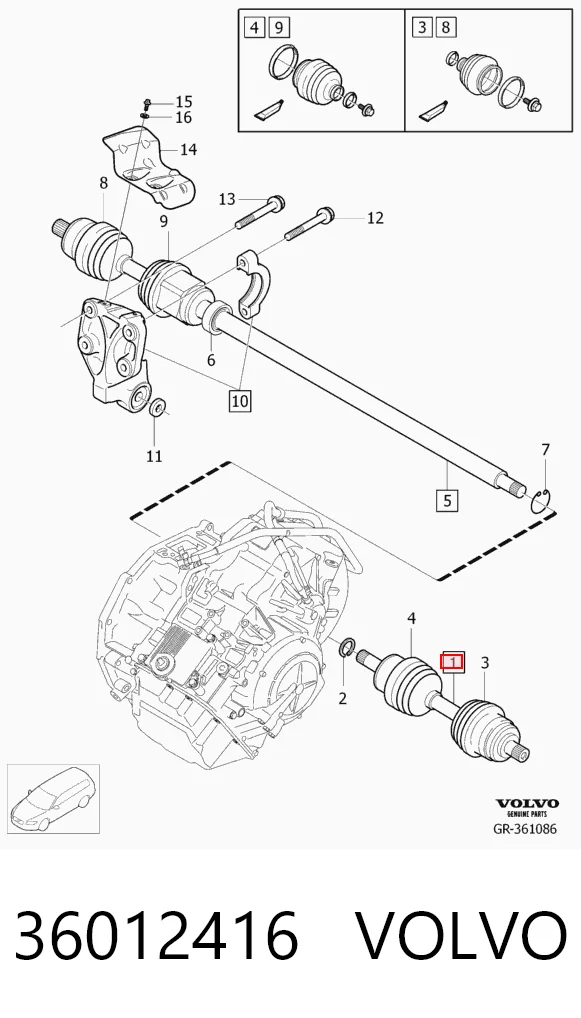 4 9
3 8
15
16
14
8
13
12
9
6
10
11
7
5
4
1
3
2
VOLVO
GENUINE PARTS
GR-361086

36012416 VOLVO