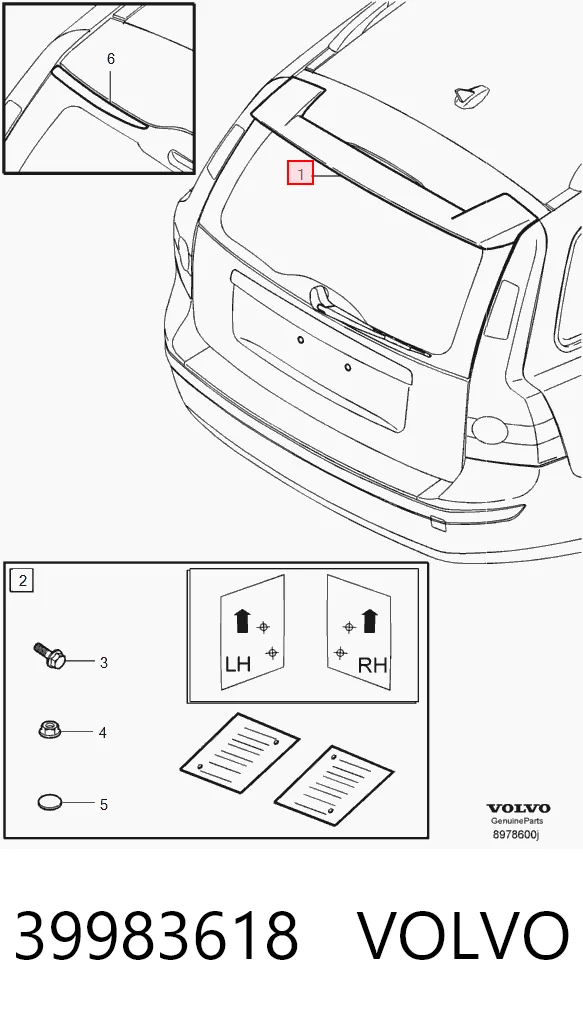 6

1

2

LH

RH

3

4

5

VOLVO
GenuineParts
8978600j

39983618 VOLVO