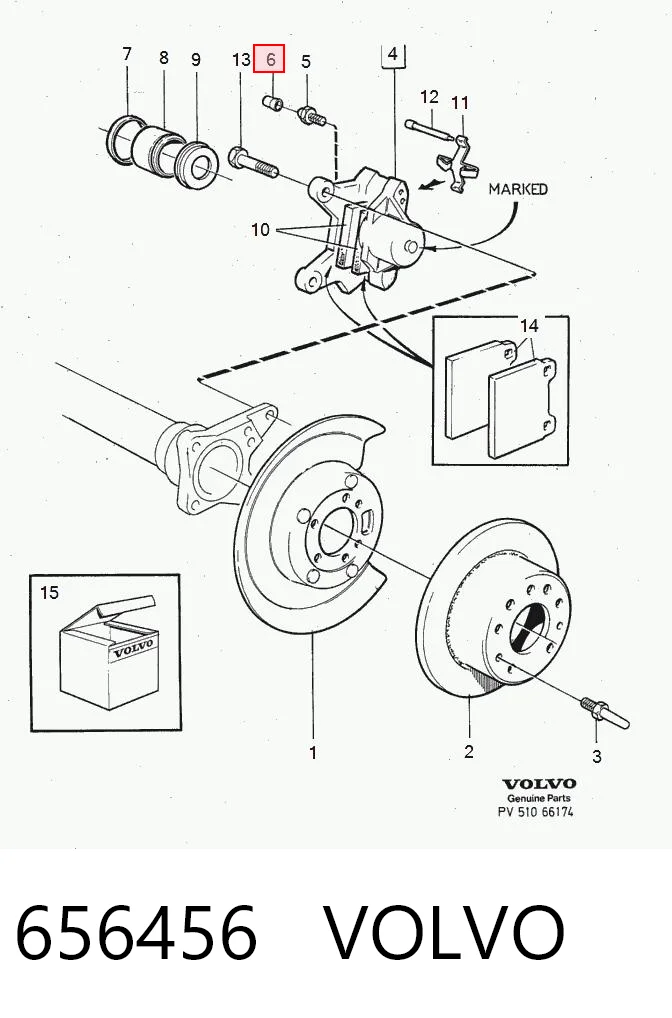 7 8 9 13 6 5 4

12 11

MARKED

10

14

15

VOLVO

1

2

3

VOLVO
Genuine Parts
PV 510 66174

656456 VOLVO