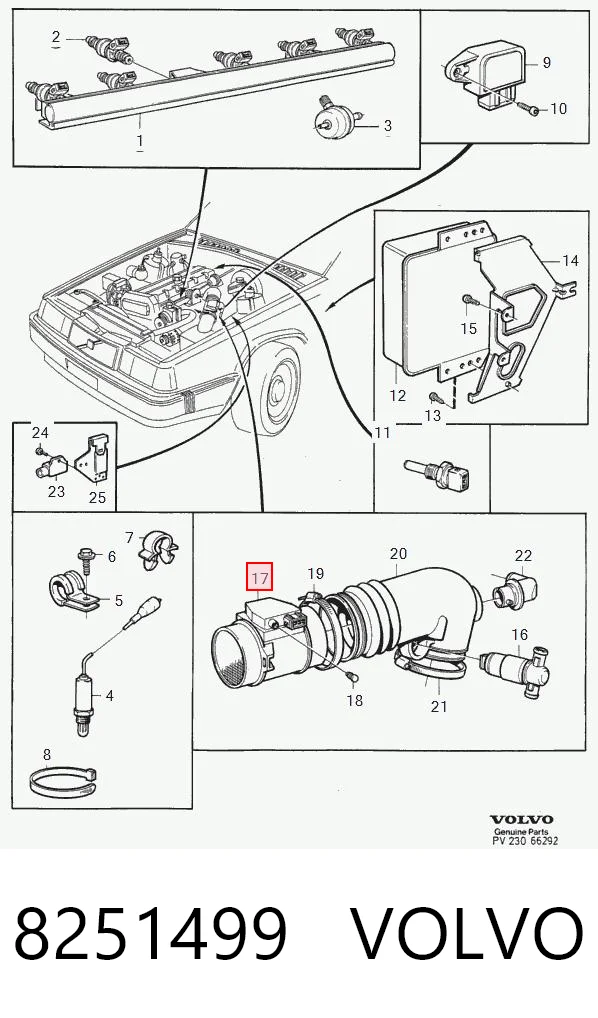 2
1
3
9
10
14
15
12
13
11
24
23
25
7
6
5
4
8
17
19
20
22
16
18
21
VOLVO
Genuine Parts
PV 230 66292

8251499 VOLVO