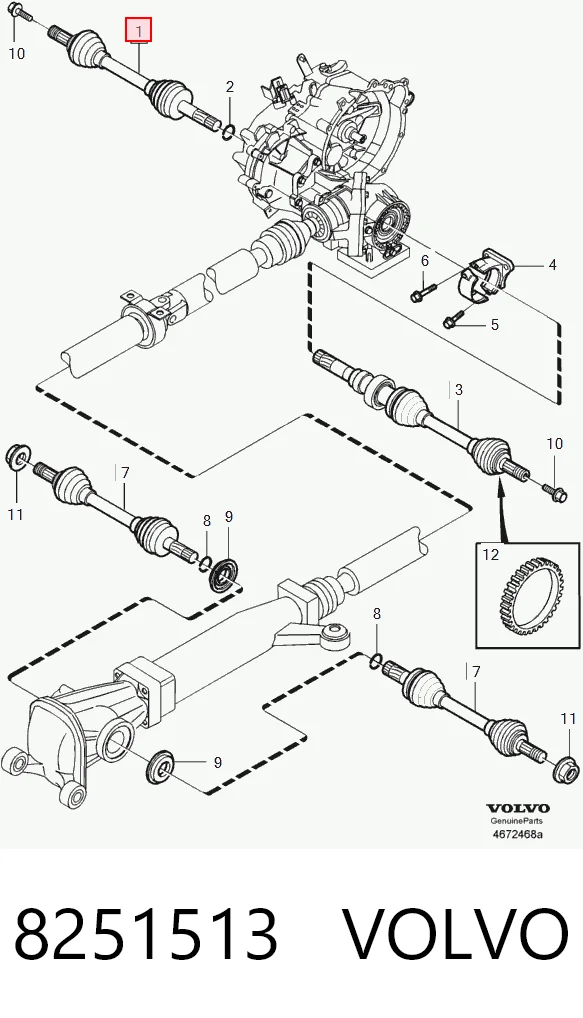 10
1
2
6
4
5
3
10
11
7
8
9
12
8
7
11
9
VOLVO
GenuineParts
4672468a

8251513 VOLVO