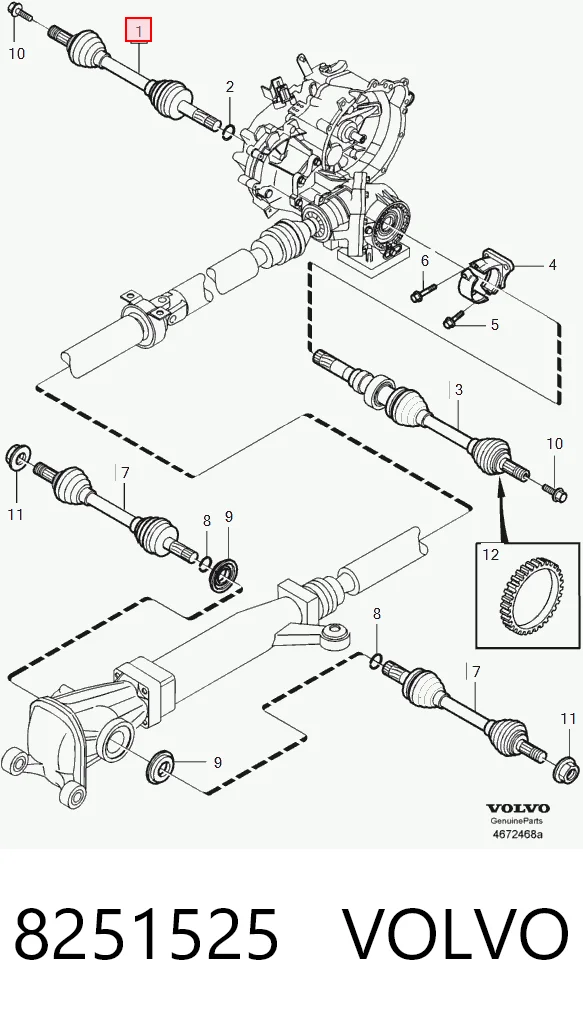 10
1
2
6
4
5
3
10
11
7
8
9
12
8
7
11
9
VOLVO
GenuineParts
4672468a

8251525 VOLVO