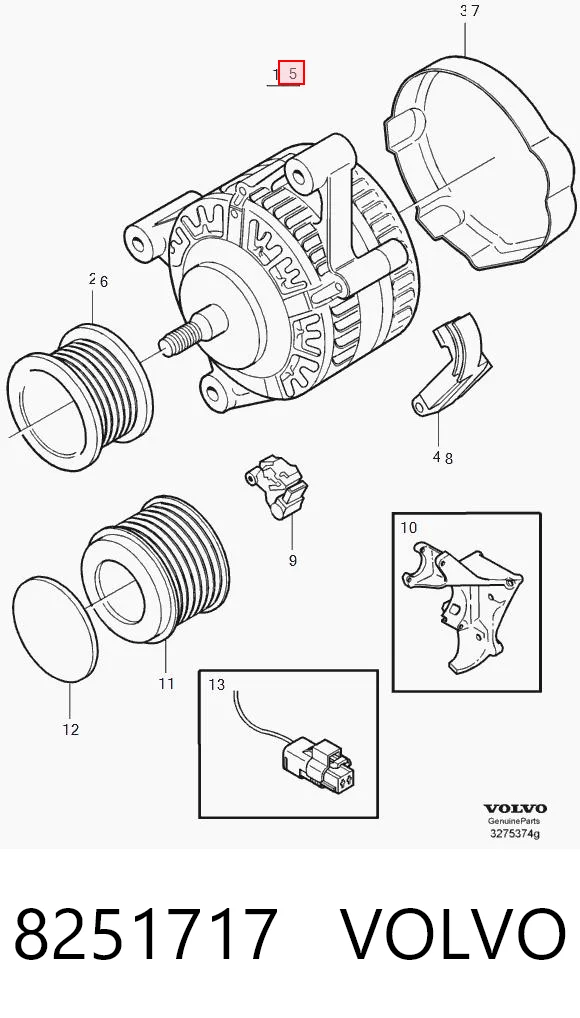 3 7

1 5

2 6

4 8

9

10

11

12

13

VOLVO
GenuineParts
3275374g

8251717 VOLVO