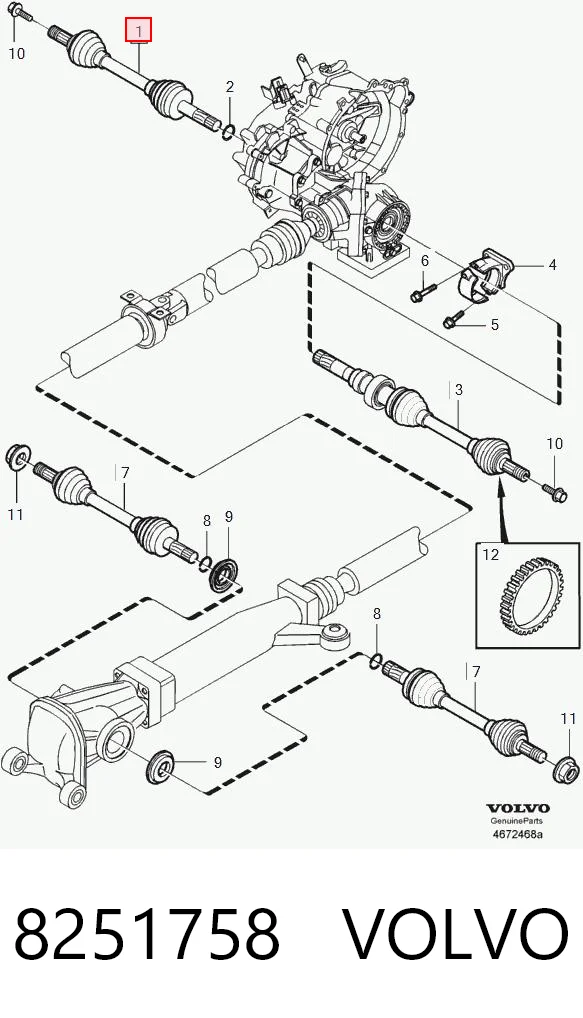 10
1
2
6
4
5
3
10
11
7
8
9
12
8
7
11
9
VOLVO
GenuineParts
4672468a

8251758 VOLVO