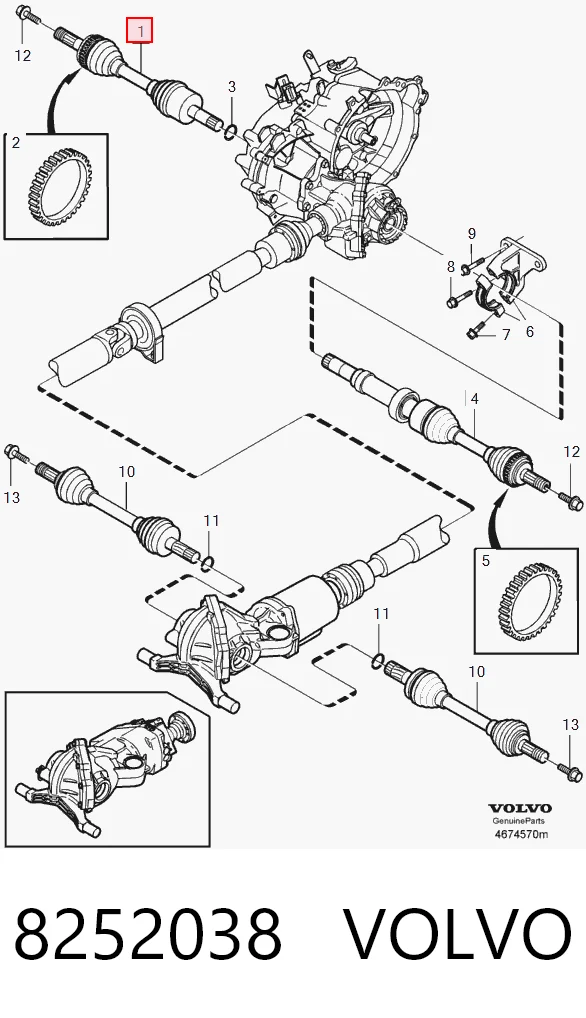 12
1
3
2
9
8
7
6
4
12
13
10
11
5
11
10
13
VOLVO
GenuineParts
4674570m

8252038 VOLVO