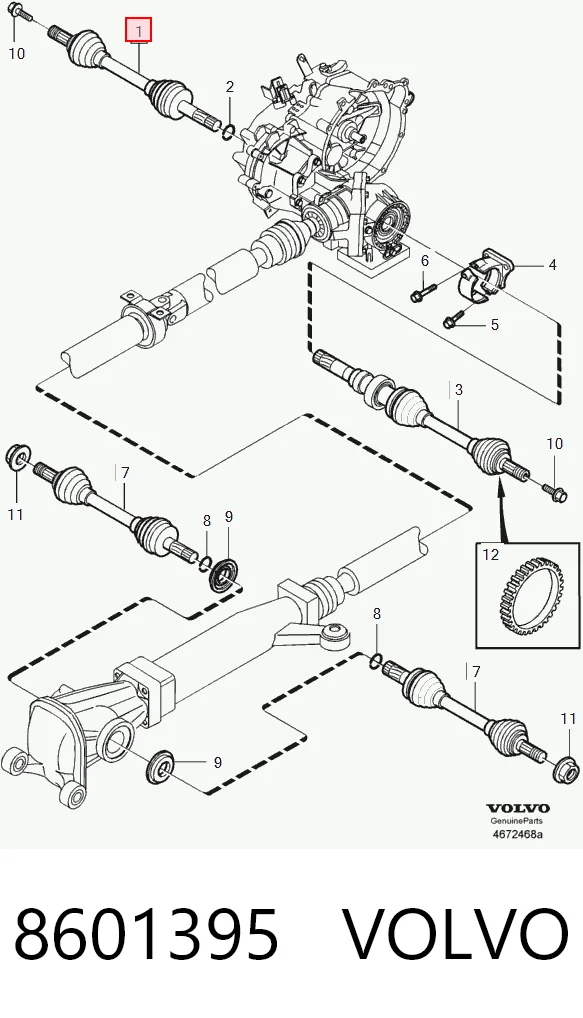 10
1
2
6
4
5
3
10
11
7
8
9
12
8
7
11
9
VOLVO
GenuineParts
4672468a

8601395 VOLVO