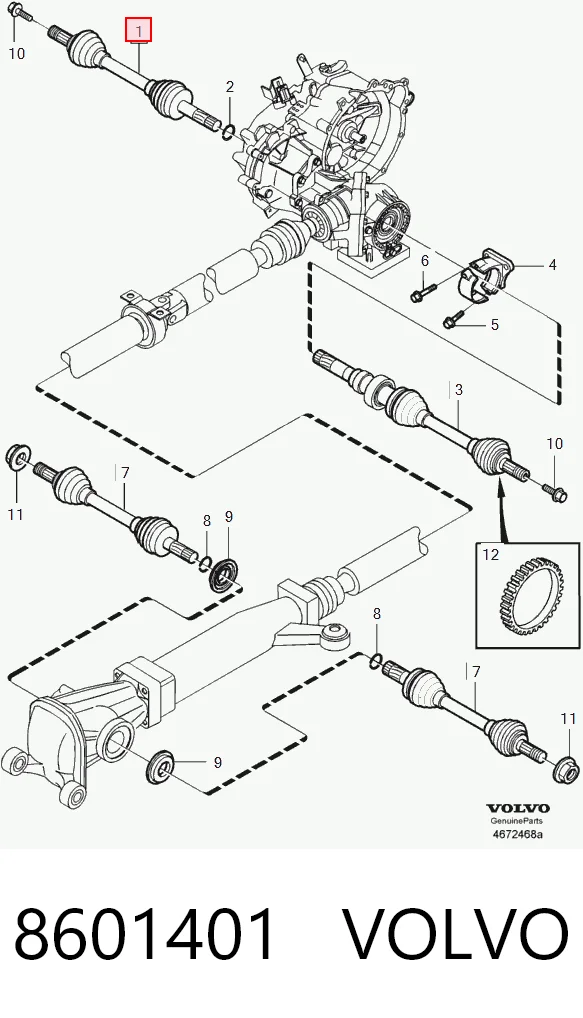 10
1
2
6
4
5
3
10
11
7
8
9
12
8
7
11
9
VOLVO
GenuineParts
4672468a

8601401 VOLVO