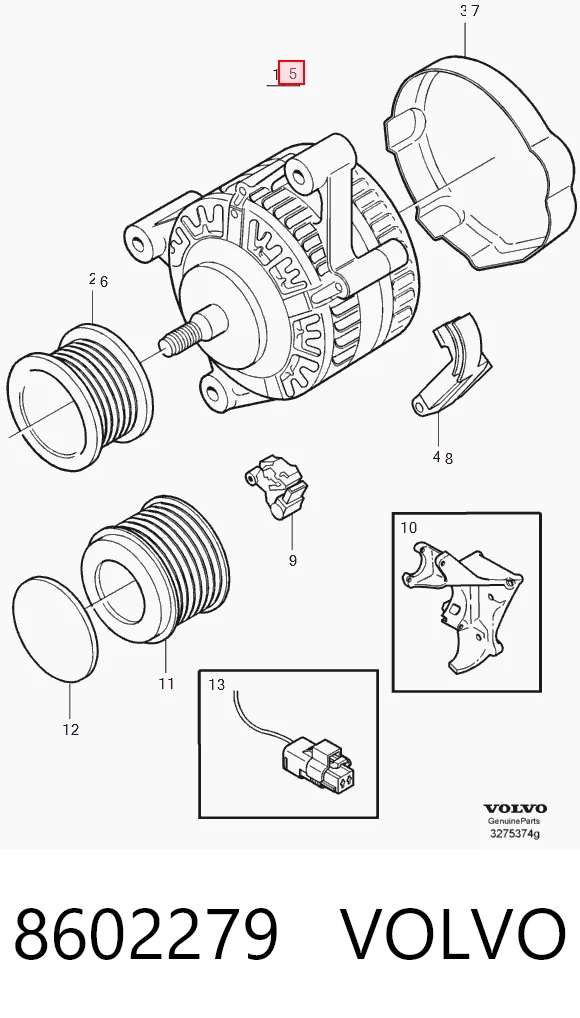 3 7

1 5

2 6

4 8

9

10

11

12

13

VOLVO
GenuineParts
3275374g

8602279 VOLVO