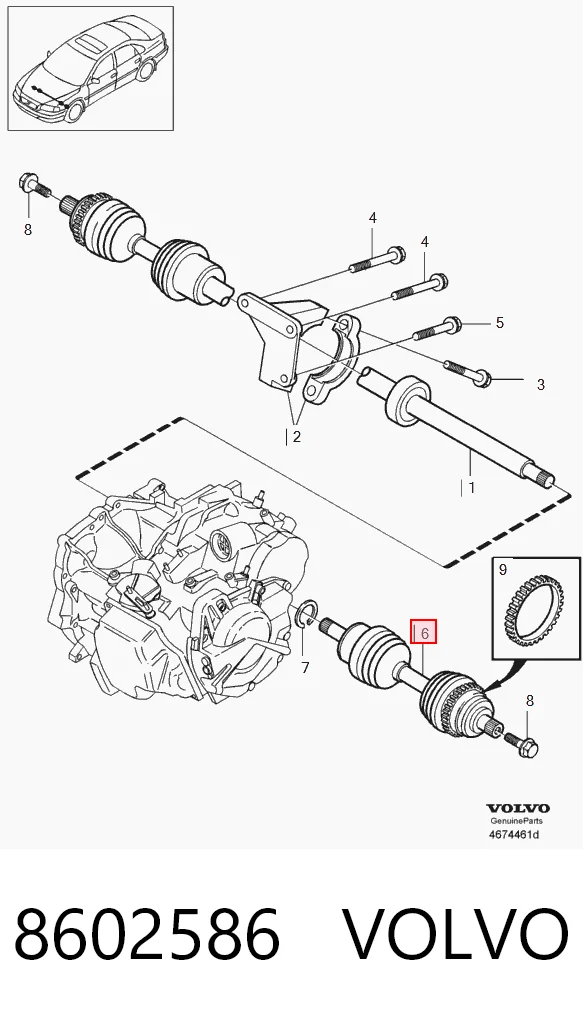 8
4
4
5
3
2
1
9
6
7
8
VOLVO
GenuineParts
4674461d

8602586 VOLVO