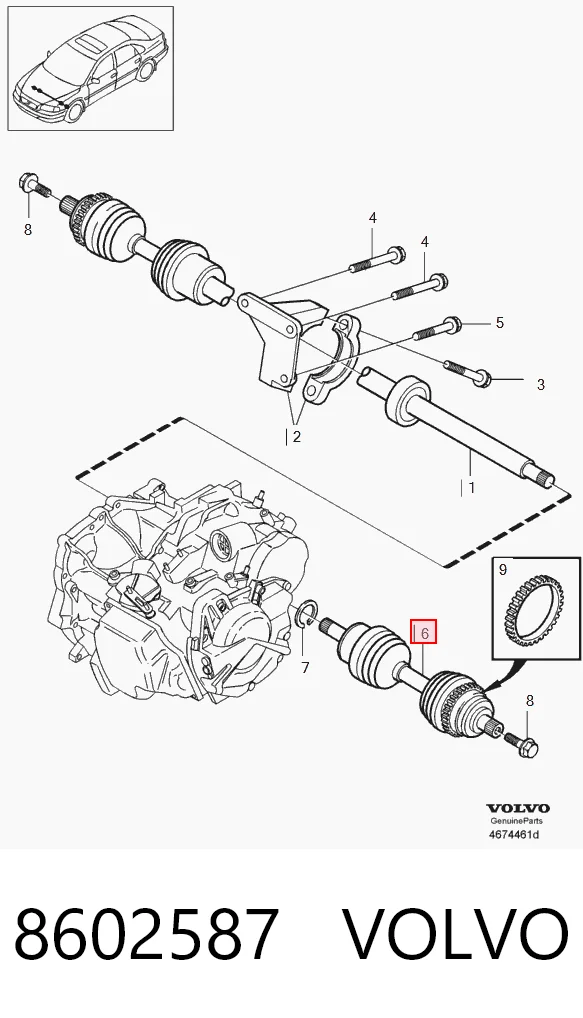 8

4

4

5

3

2

1

9

6

7

8

VOLVO
GenuineParts
4674461d

8602587 VOLVO