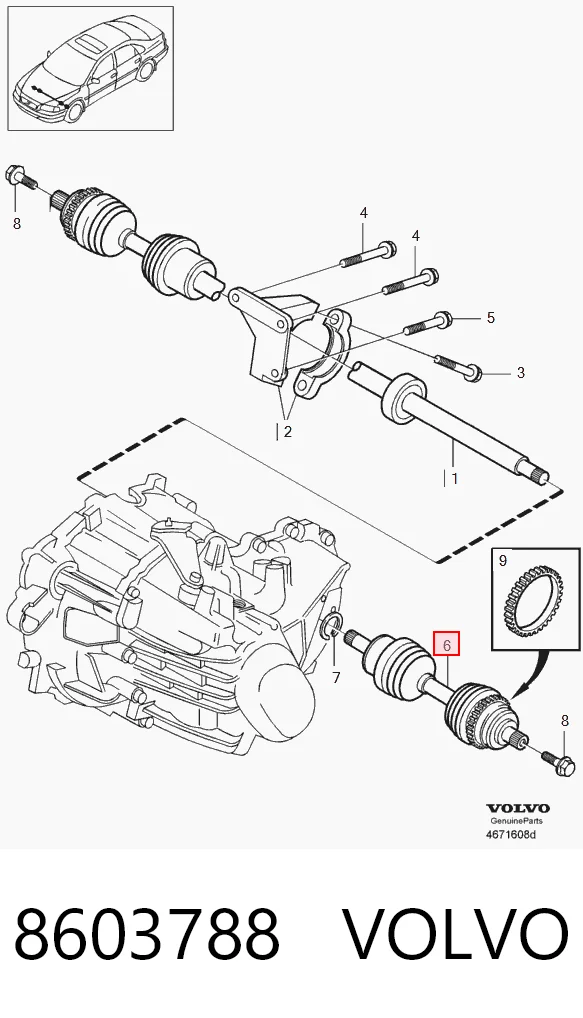 8
4
4
5
3
2
1
9
6
7
8
VOLVO
GenuineParts
4671608d

8603788 VOLVO