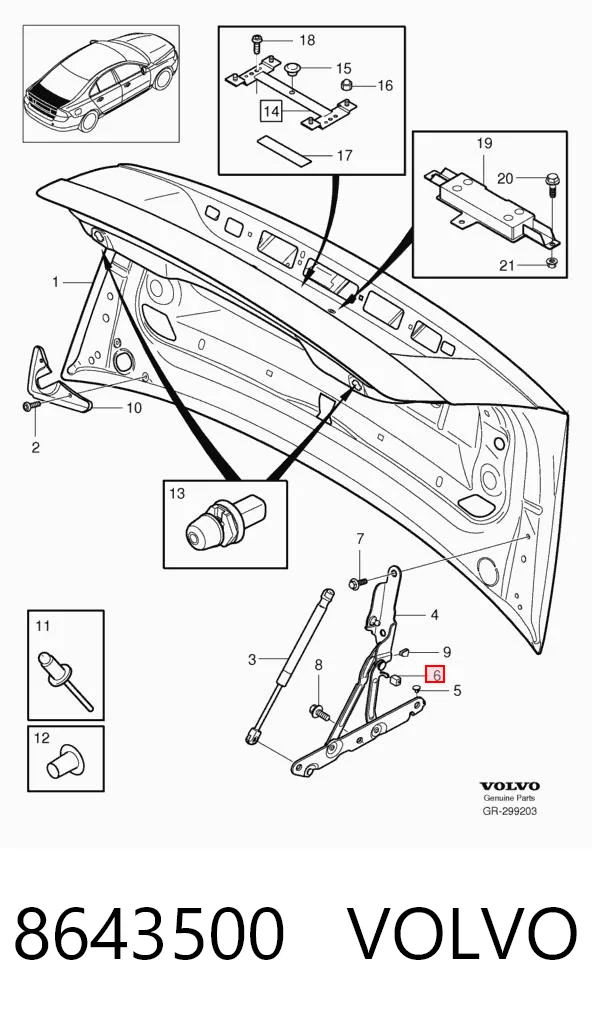 18
15
16
14
17
19
20
21
1
10
2
13
7
4
9
6
5
3
8
11
12
VOLVO
Genuine Parts
GR-299203

8643500 VOLVO