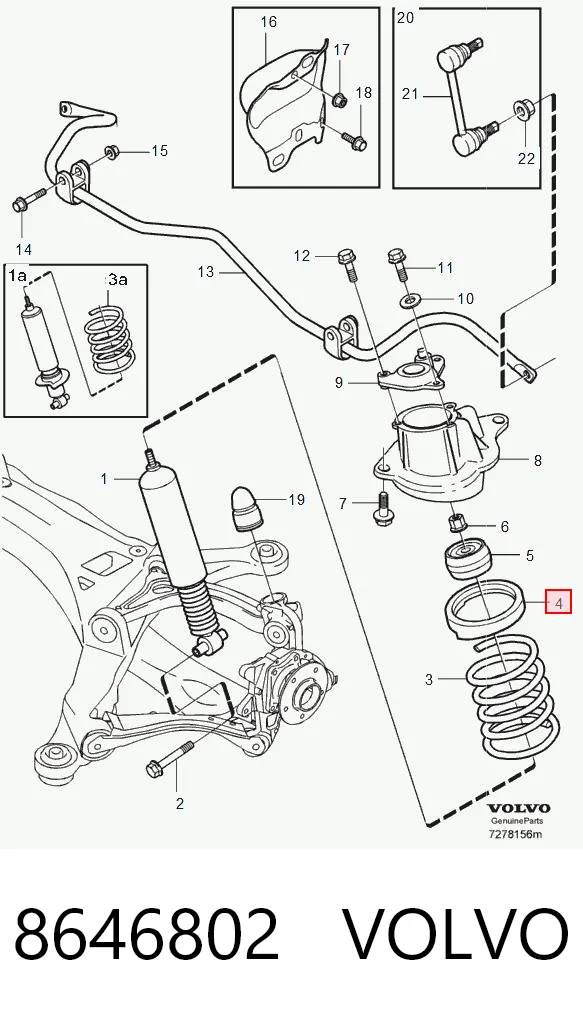 16
17
18
20
21
22
15
14
1a
3a
13
12
11
10
9
8
7
6
5
4
3
1
19
2
VOLVO
GenuineParts
7278156m

8646802 VOLVO