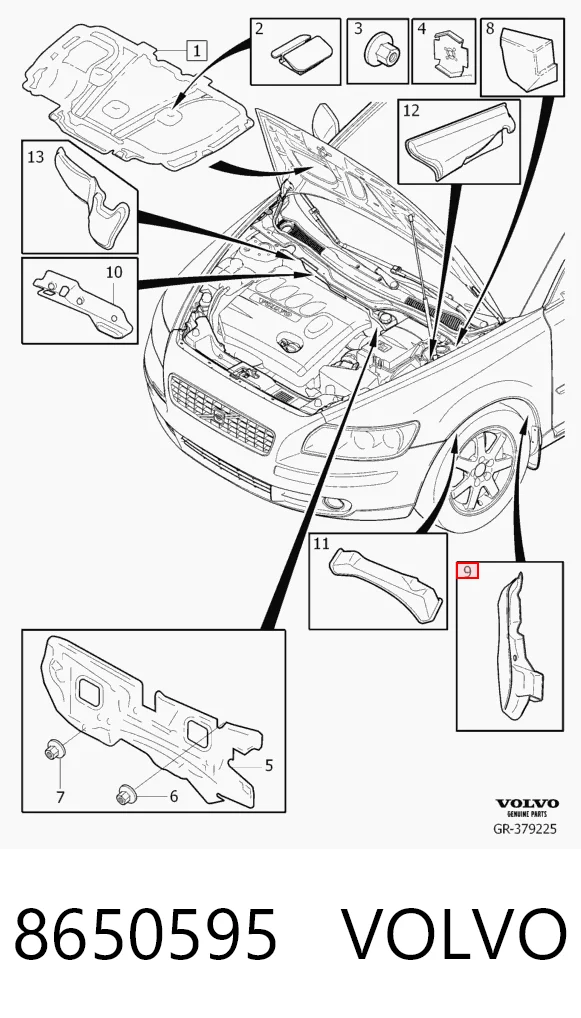 1
2
3
4
8
12
13
10
11
9
5
7
6
VOLVO
GENUINE PARTS
GR-379225

8650595 VOLVO