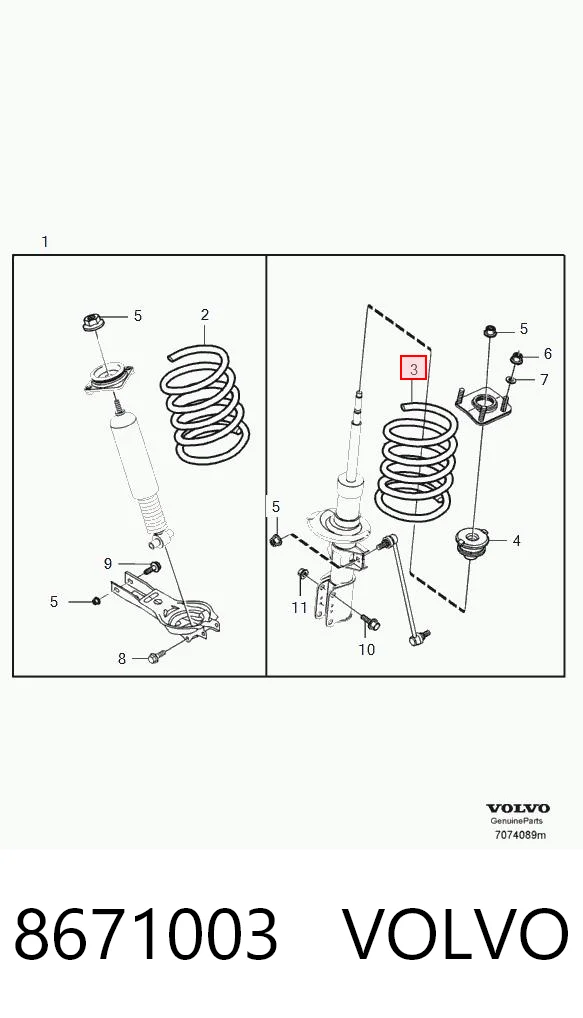 1

5
2
9
5
8

3
5
6
7
5
4
11
10

VOLVO
GenuineParts
7074089m

8671003 VOLVO