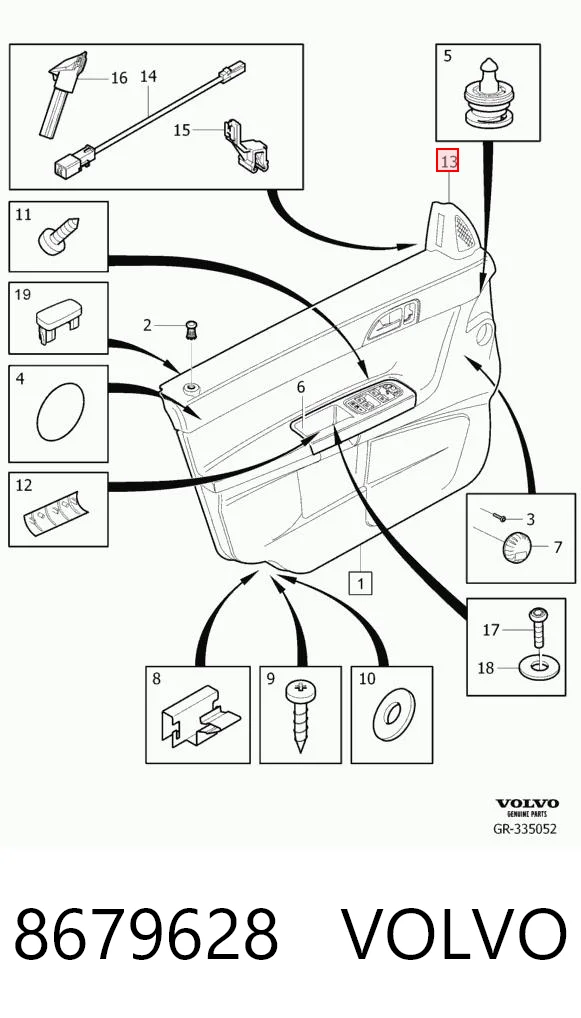 16
14
15
5
13
11
19
2
4
6
12
3
7
1
17
18
8
9
10

VOLVO
GENUINE PARTS
GR-335052

8679628 VOLVO