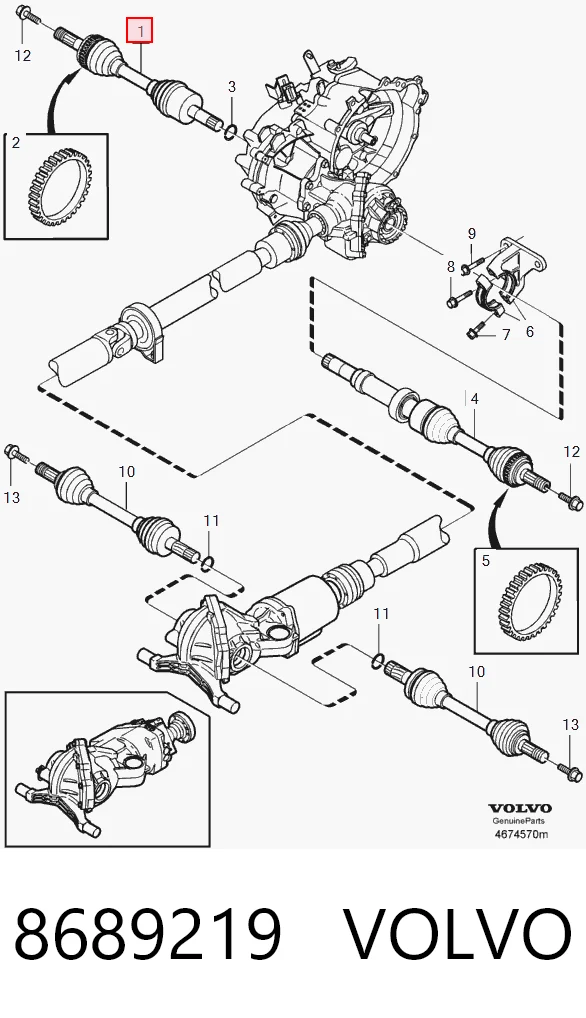 12
1
3
2
9
8
7
6
4
12
13
10
11
5
11
10
13
VOLVO
GenuineParts
4674570m

8689219 VOLVO