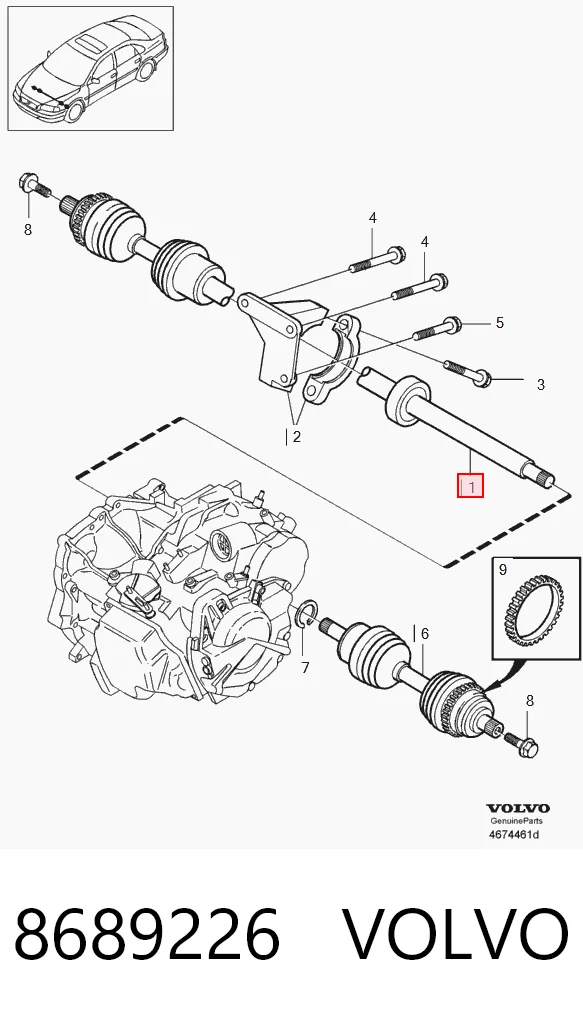 8
4
4
5
3
2
1
9
6
7
8
VOLVO
GenuineParts
4674461d

8689226 VOLVO