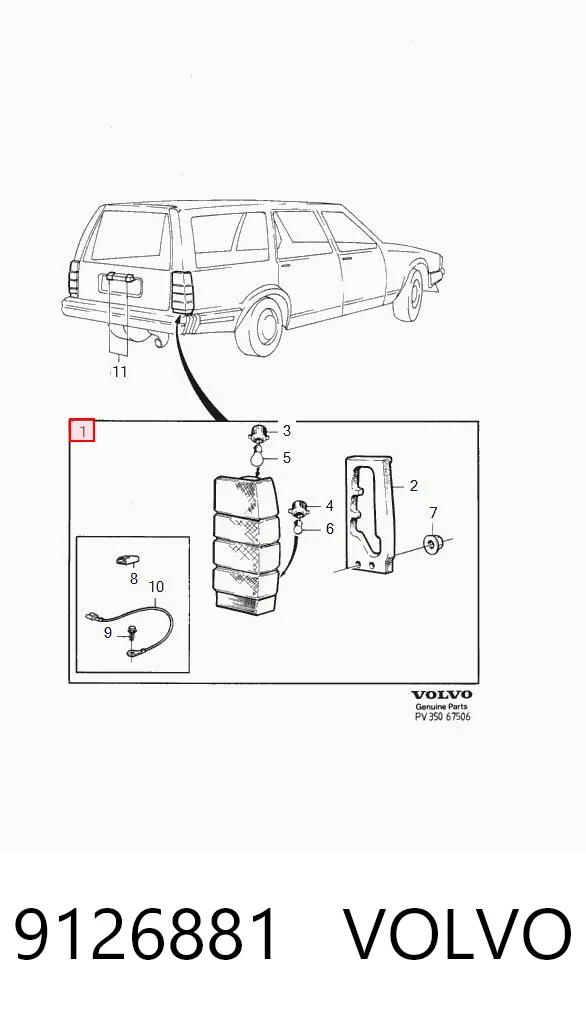 11

1

3

5

2

4

6

7

8

10

9

VOLVO
Genuine Parts
PV 350 67506

9126881 VOLVO