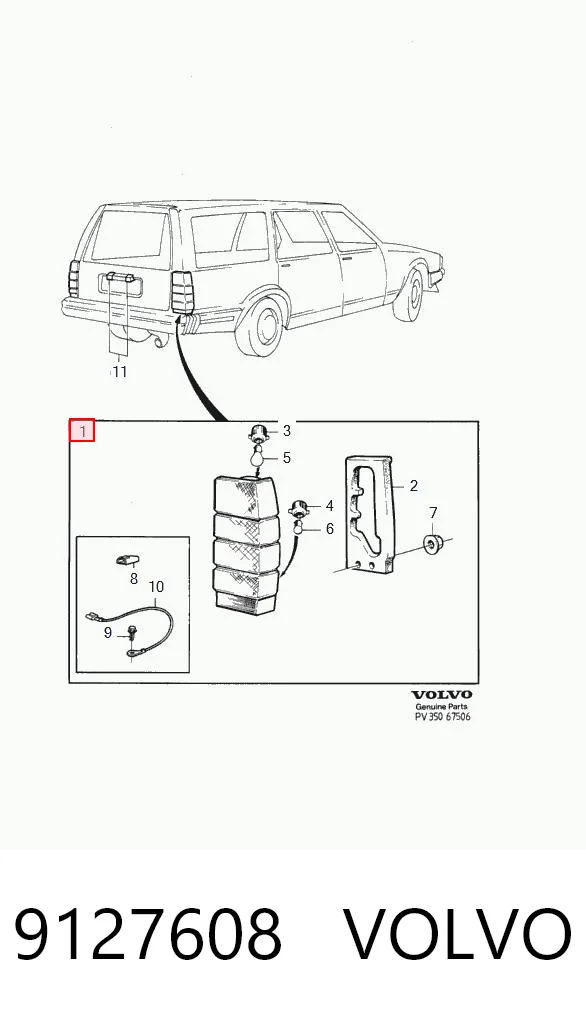 11

1

3

5

2

4

6

7

8

10

9

VOLVO
Genuine Parts
PV 350 67506

9127608 VOLVO