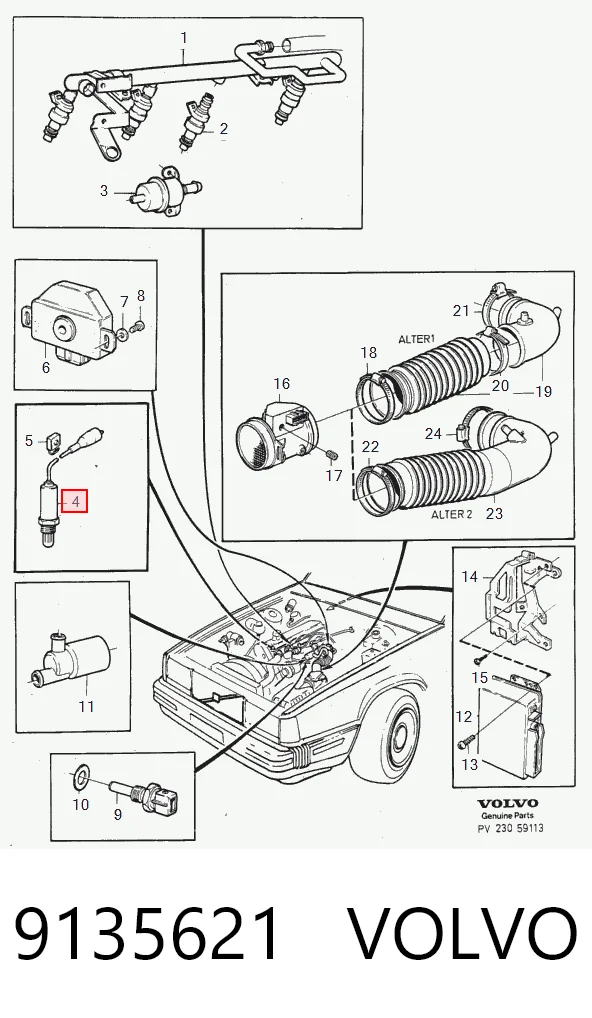 1
2
3
6
7
8
5
4
11
10
9
21
ALTER1
18
16
20
19
24
22
17
ALTER 2
23
14
15
12
13
VOLVO
Genuine Parts
PV 230 59113

9135621 VOLVO