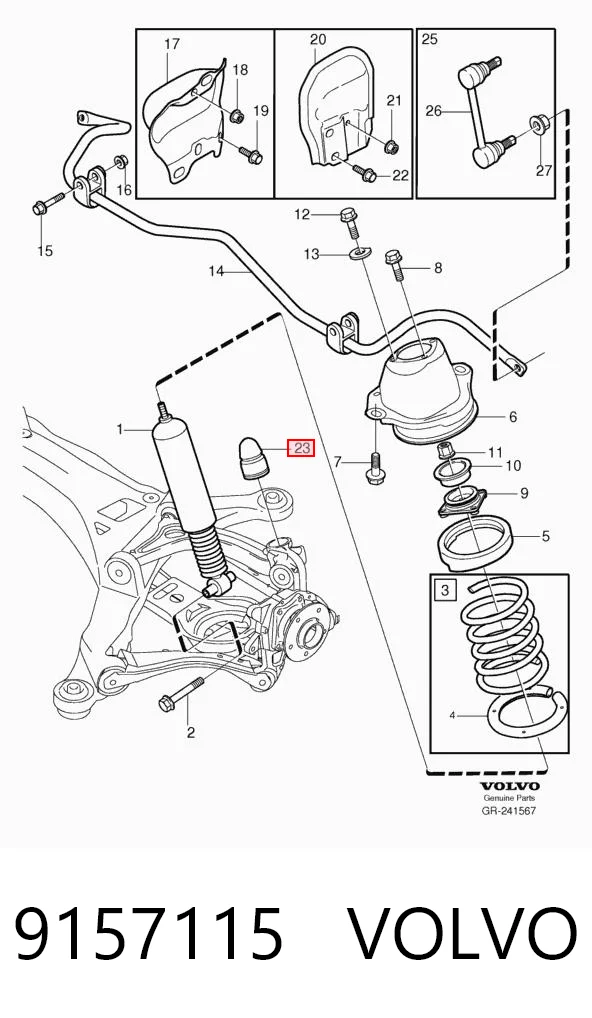 17
18
19
20
21
22
25
26
27
16
15
12
13
8
14
6
1
23
7
11
10
9
5
3
4
2

VOLVO
Genuine Parts
GR-241567

9157115 VOLVO