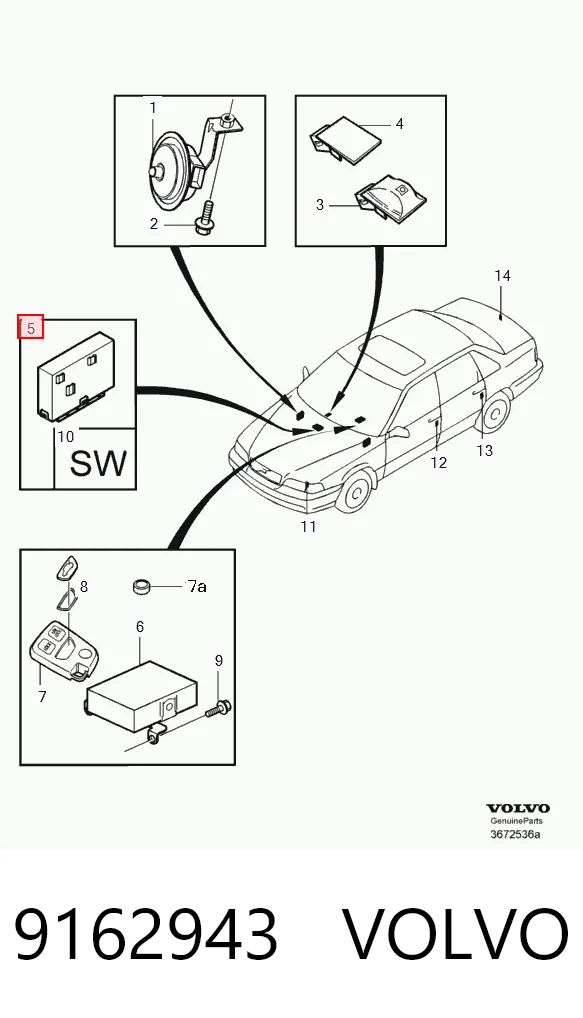 1
2
4
3
14
5
10
SW
12
13
11
8
7a
6
9
7
VOLVO
GenuineParts
3672536a
9162943 VOLVO