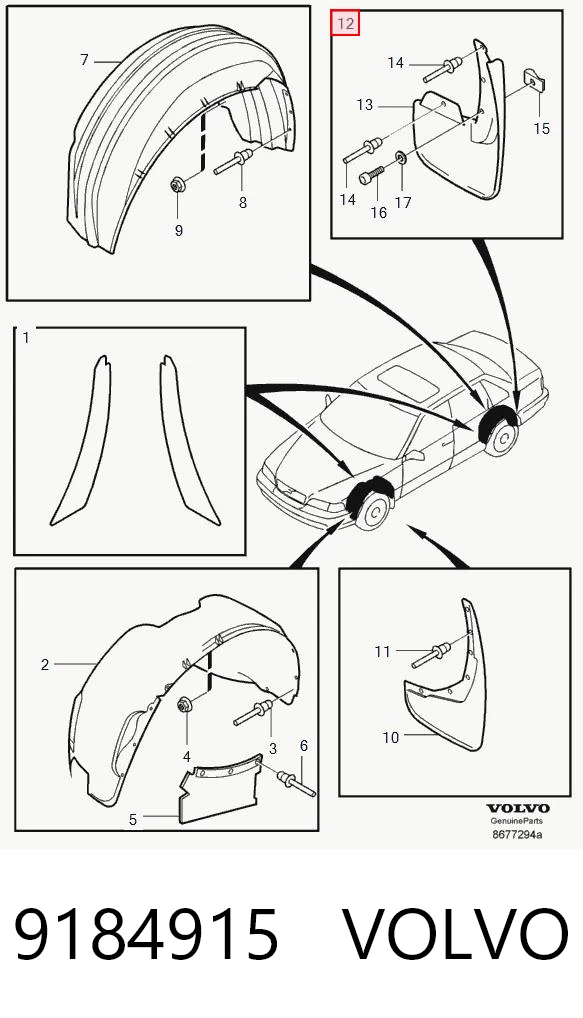 7
8
9
12
14
13
15
14
16
17
1
2
4
3
6
5
11
10
VOLVO
GenuineParts
8677294a

9184915 VOLVO