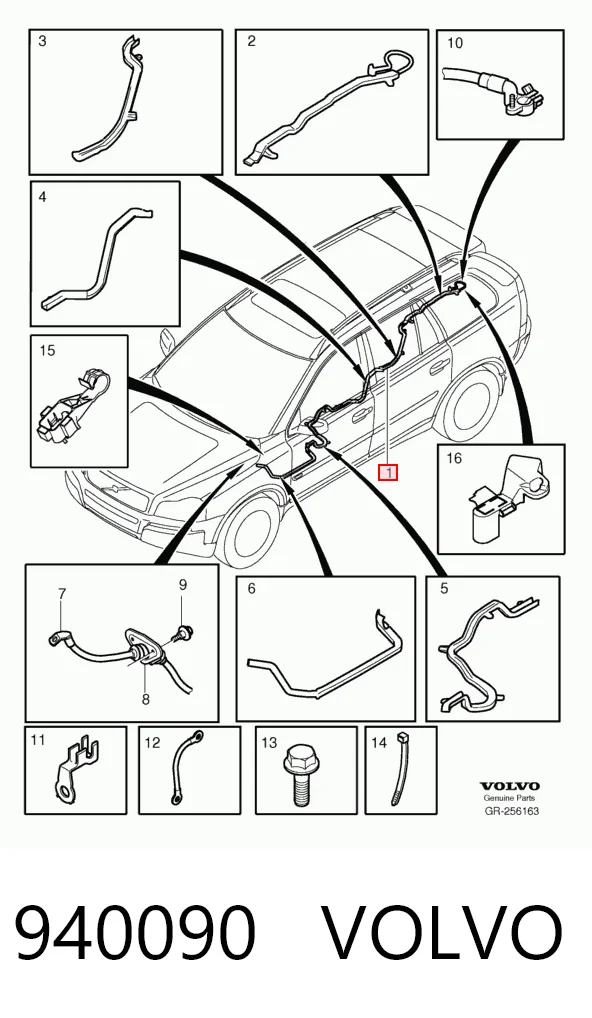 3
2
10
4
15
1
16
7
9
8
6
5
11
12
13
14
VOLVO
Genuine Parts
GR-256163

940090 VOLVO