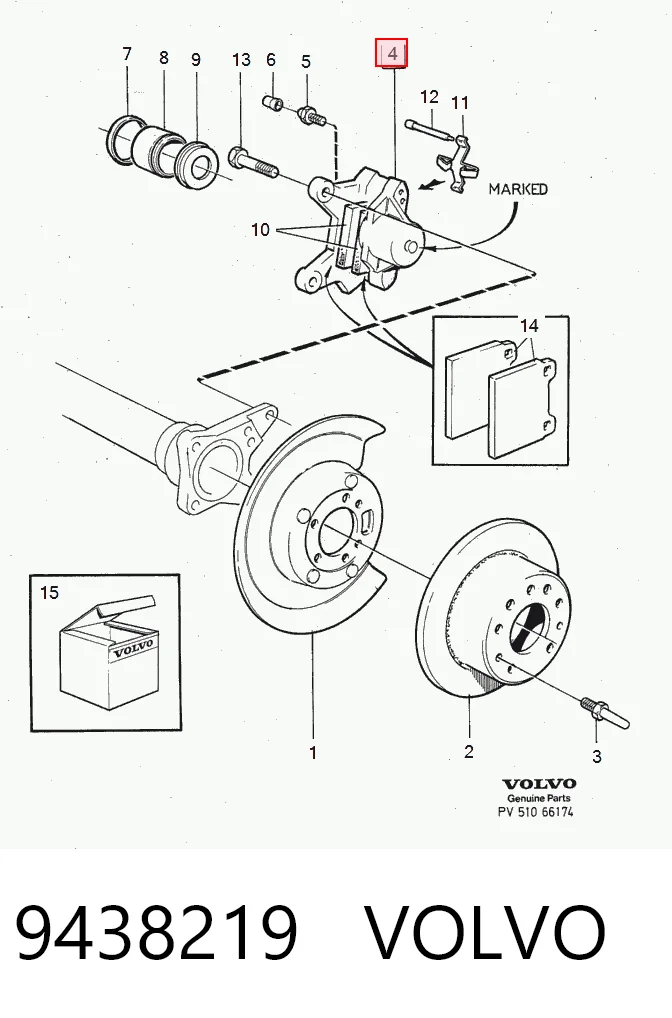 7
8
9
13
6
5
4
12
11
MARKED
10
14
15
VOLVO
1
2
3
VOLVO
Genuine Parts
PV 510 66174

9438219 VOLVO