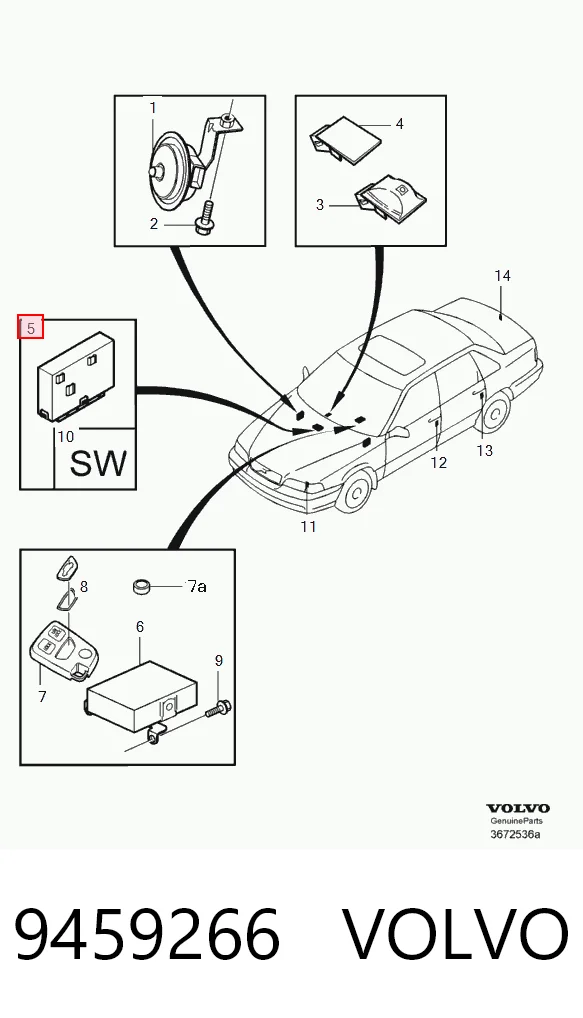 1
2
4
3
14
5
10
SW
12
13
11
8
7a
6
9
7
VOLVO
GenuineParts
3672536a

9459266 VOLVO