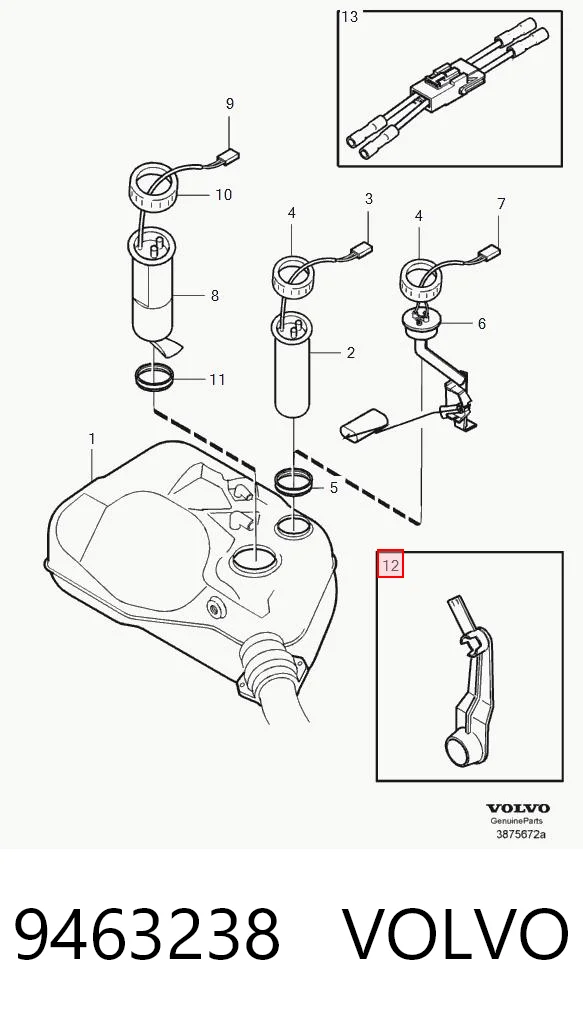 13

9

10

4

3

4

7

8

6

2

11

1

5

12

VOLVO
GenuineParts
3875672a

9463238 VOLVO