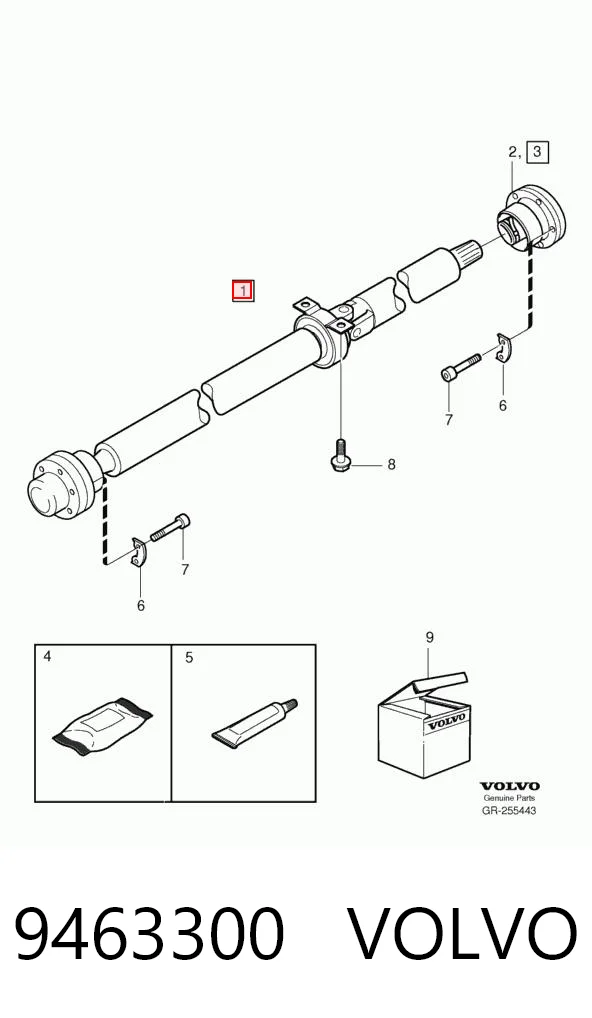 2, 3

1

7

6

8

7

6

4

5

9

VOLVO

VOLVO
Genuine Parts
GR-255443

9463300 VOLVO