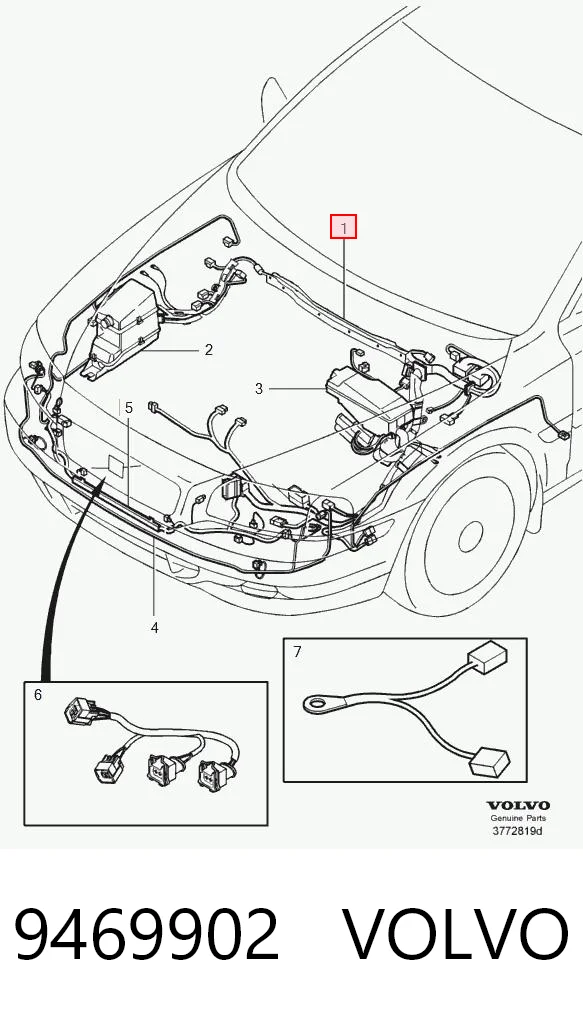 1
2
3
5
4
6
7
VOLVO
Genuine Parts
3772819d

9469902 VOLVO