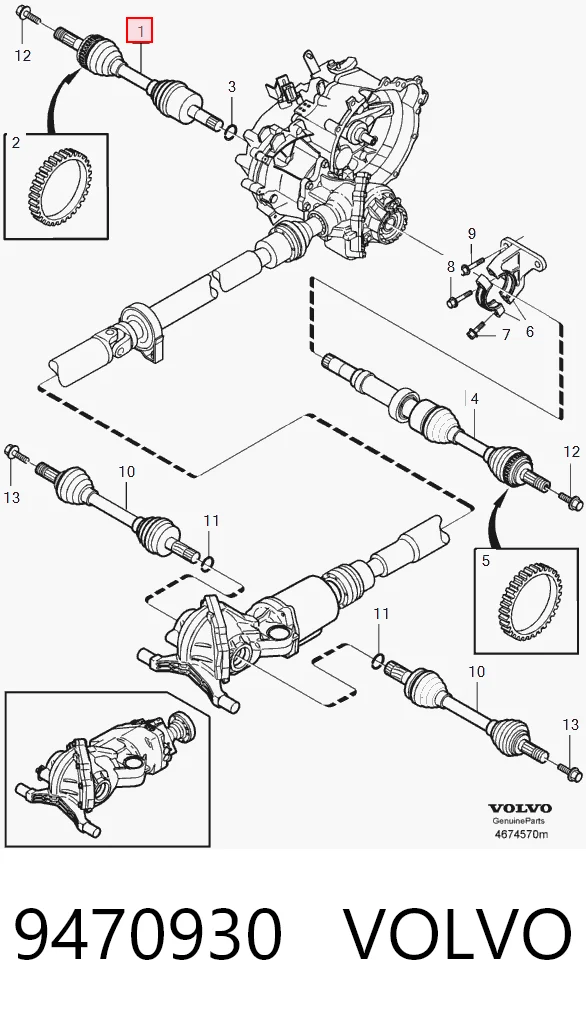 12
1
3
2
9
8
7
6
4
12
13
10
11
5
11
10
13
VOLVO
GenuineParts
4674570m

9470930 VOLVO