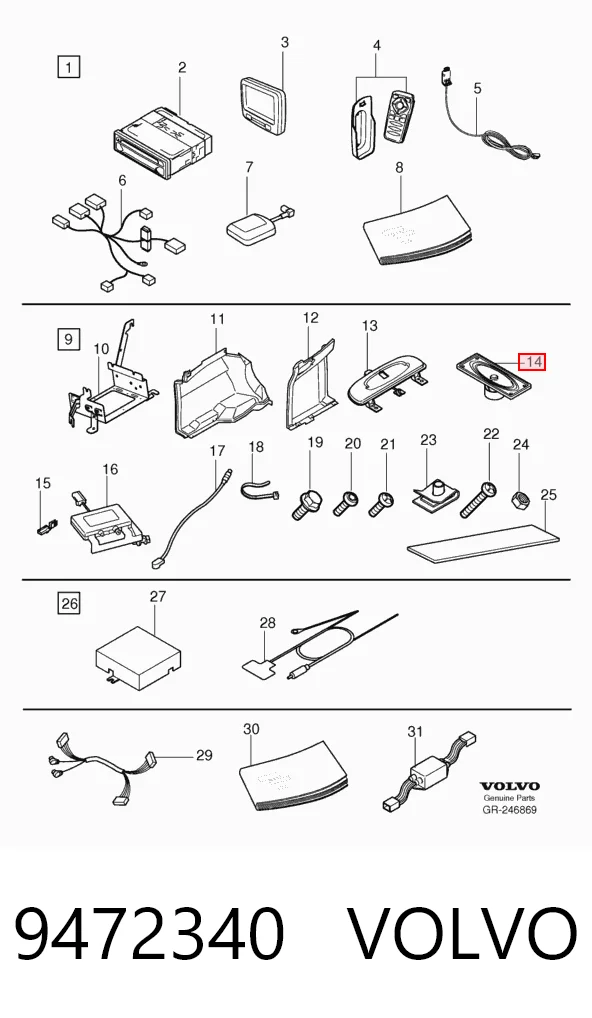 1
2
3
4
5
6
7
8
9
10
11
12
13
14
15
16
17
18
19
20
21
23
22
24
25
26
27
28
29
30
31
VOLVO
Genuine Parts
GR-246869

9472340 VOLVO