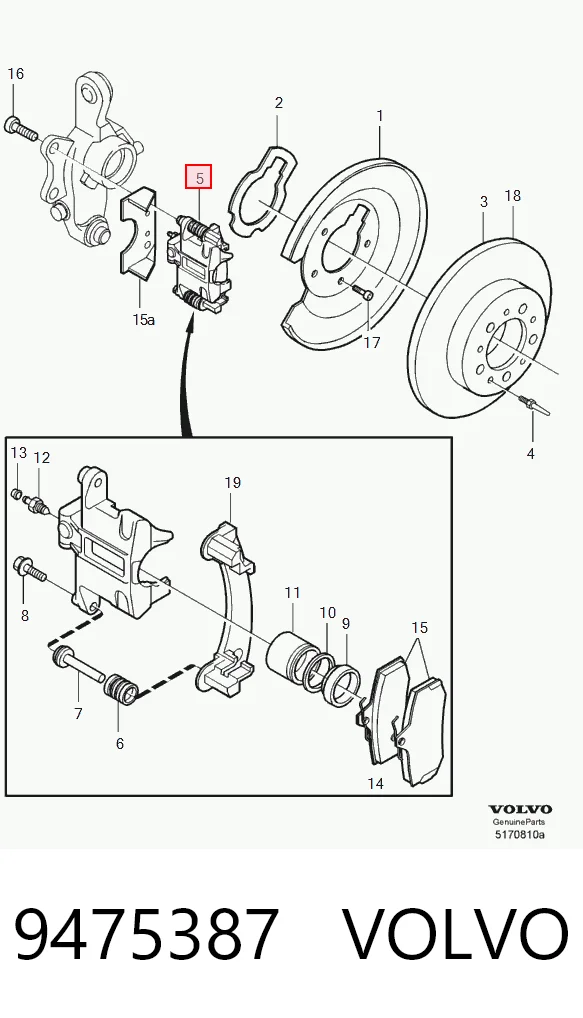 16
2
1
5
3
18
15a
17
4
13
12
19
8
11
10
9
15
7
6
14
VOLVO
GenuineParts
5170810a

9475387 VOLVO