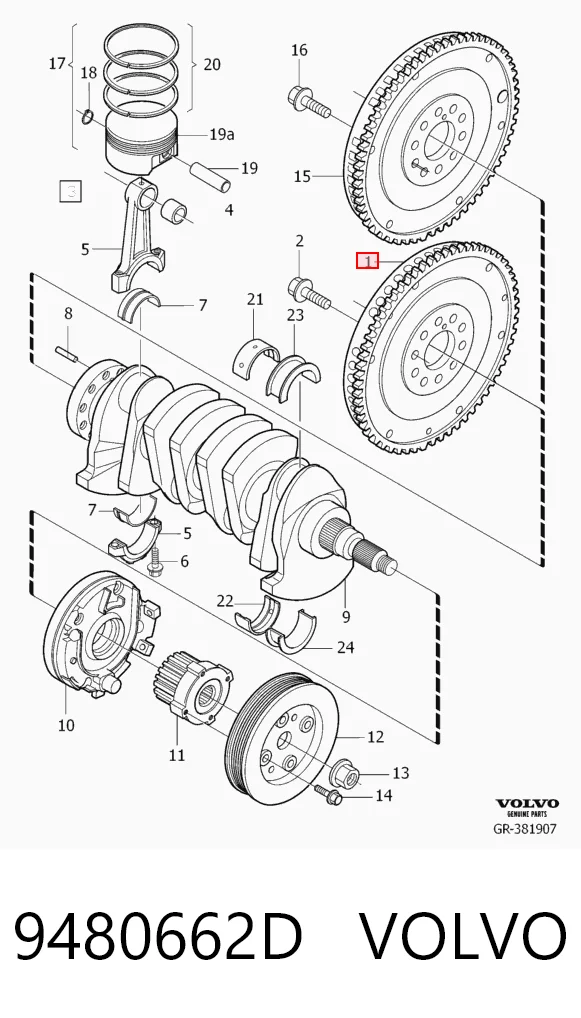 17
18
20
19a
19
3
4
5
16
15
2
1
7
8
21
23
7
5
6
22
9
24
10
11
12
13
14
VOLVO
GENUINE PARTS
GR-381907

9480662D VOLVO