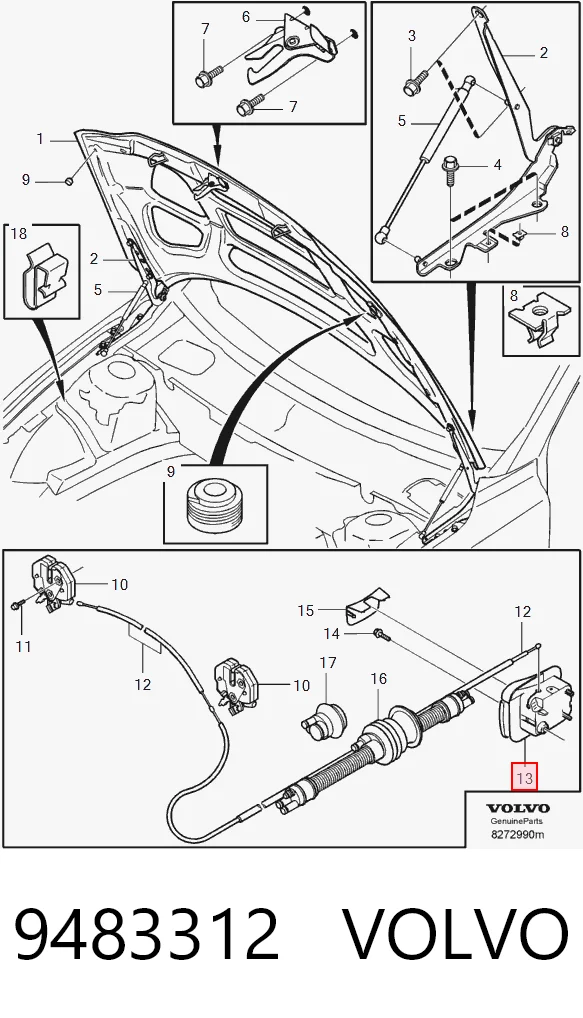 7
6
7
3
2
5
4
8
1
9
18
2
5
8
9
10
11
12
10
15
14
17
16
12
13
VOLVO
GenuineParts
8272990m

9483312 VOLVO