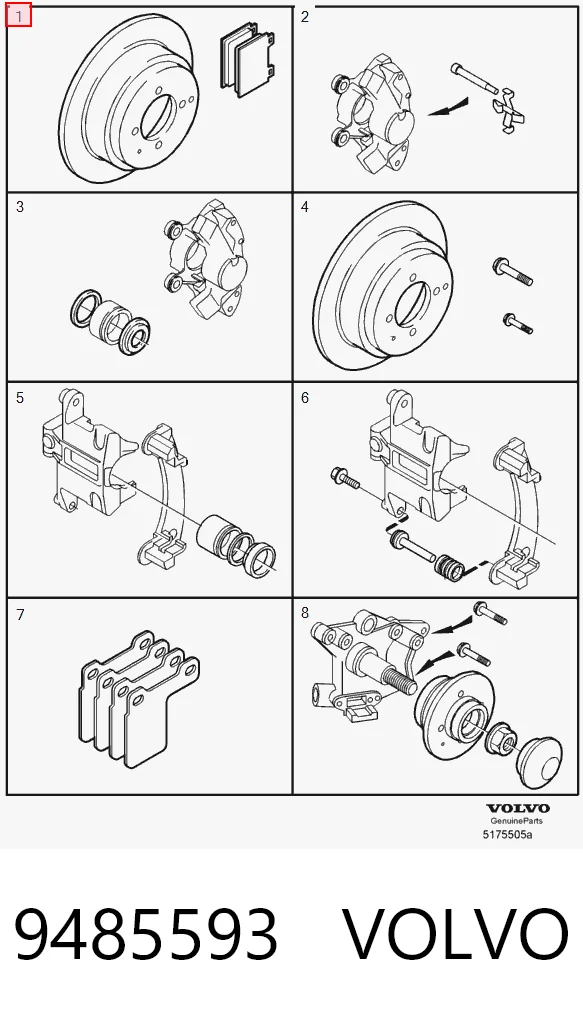 1

2

3

4

5

6

7

8

VOLVO
GenuineParts
5175505a

9485593 VOLVO