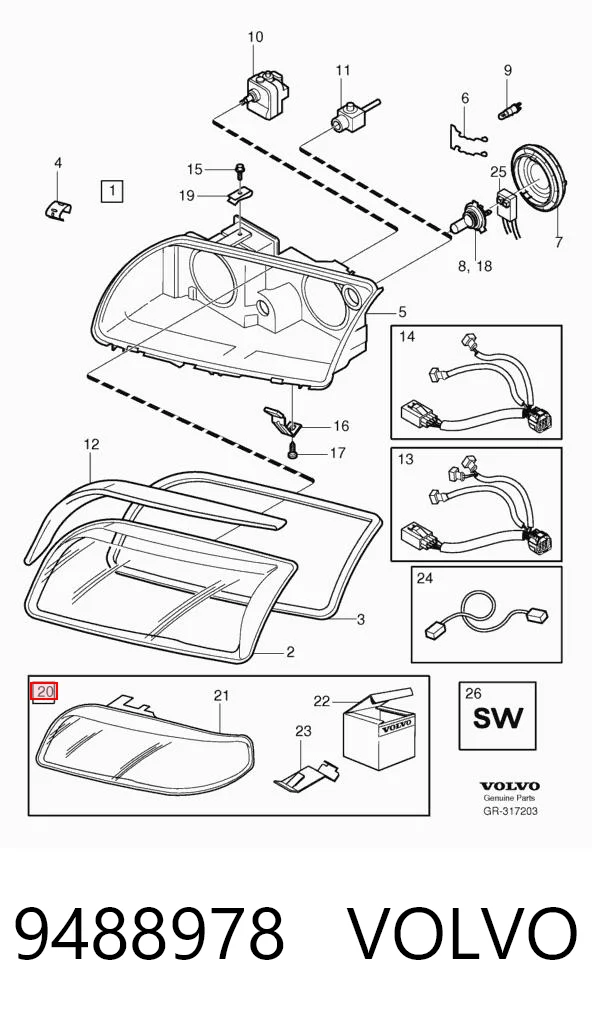 10
11
9
6
4
1
15
19
25
7
8, 18
5
14
16
17
12
13
24
3
2
20
21
22
23
VOLVO
26
SW
VOLVO
Genuine Parts
GR-317203

9488978 VOLVO