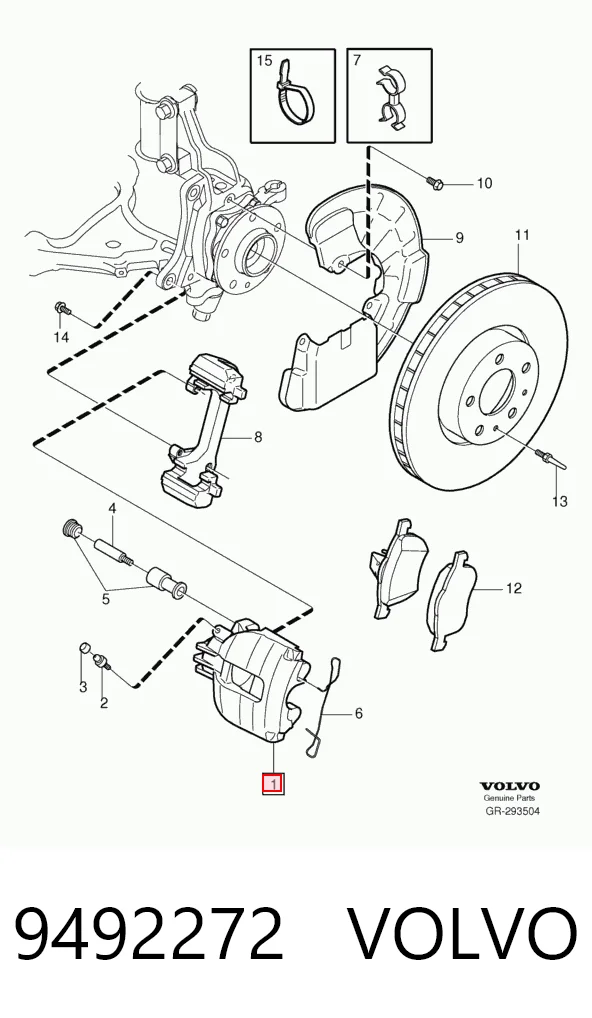 15
7
10
9
11
14
8
13
4
5
12
3
2
6
1
VOLVO
Genuine Parts
GR-293504

9492272 VOLVO