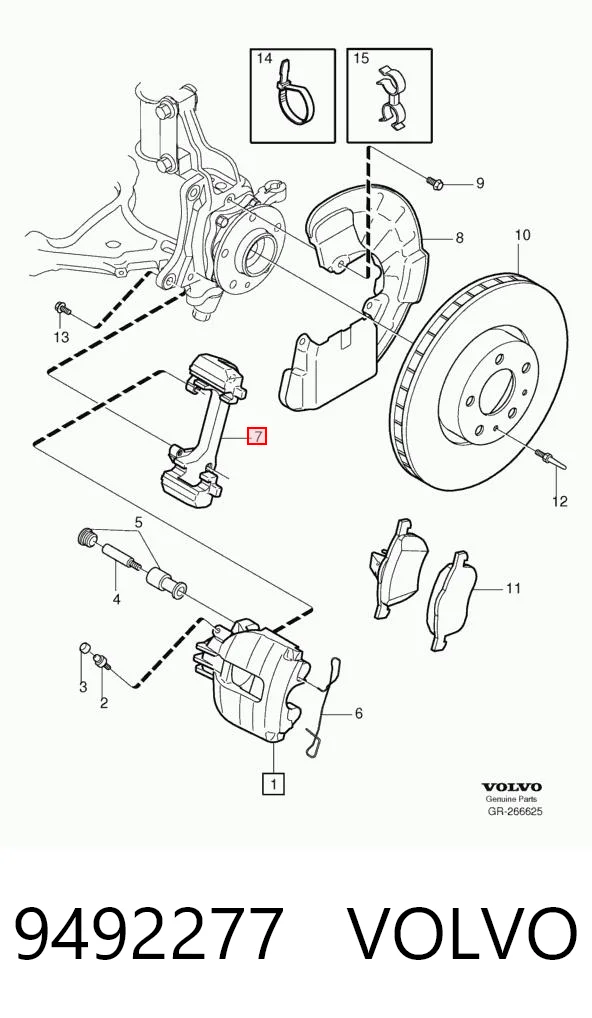 14
15
9
8
10
13
7
12
5
4
11
3
2
6
1
VOLVO
Genuine Parts
GR-266625

9492277 VOLVO