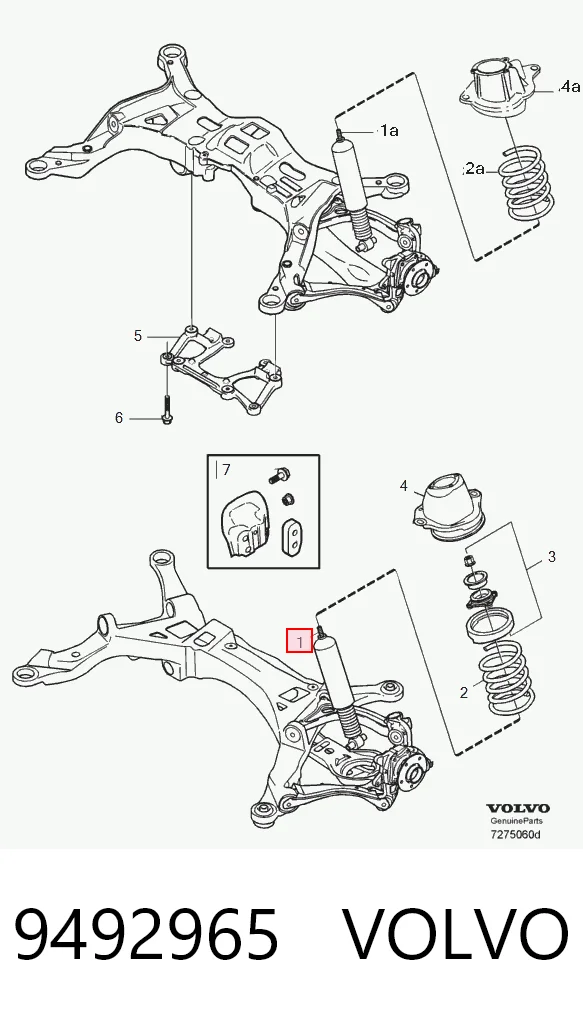 4a
1a
2a
5
6
7
4
3
1
2
VOLVO
GenuineParts
7275060d

9492965 VOLVO