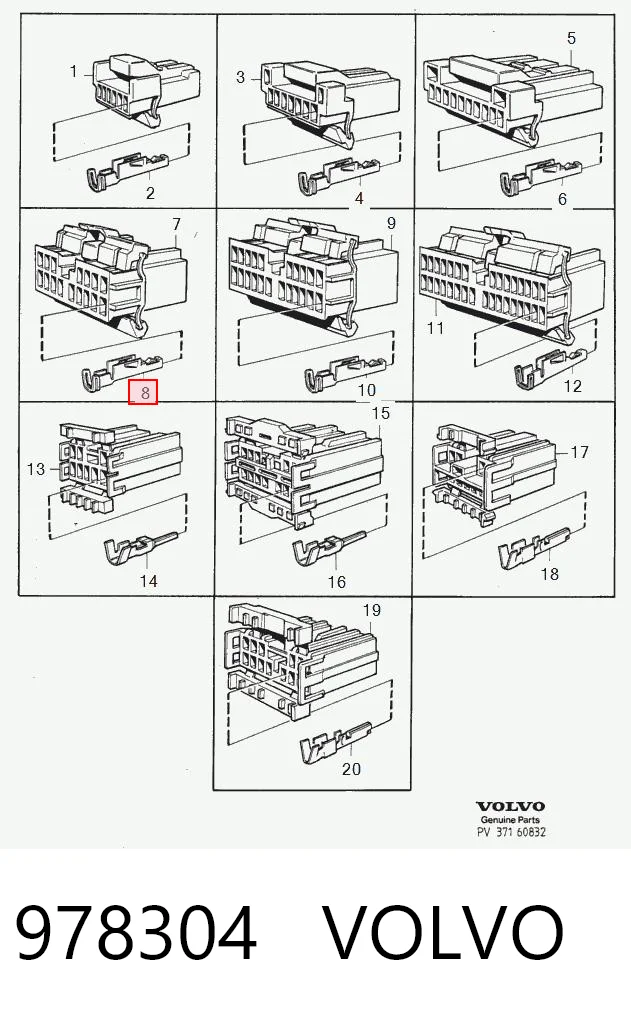 1
2
3
4
5
6
7
8
9
10
11
12
13
14
15
16
17
18
19
20

VOLVO
Genuine Parts
PV 371 60832

978304 VOLVO