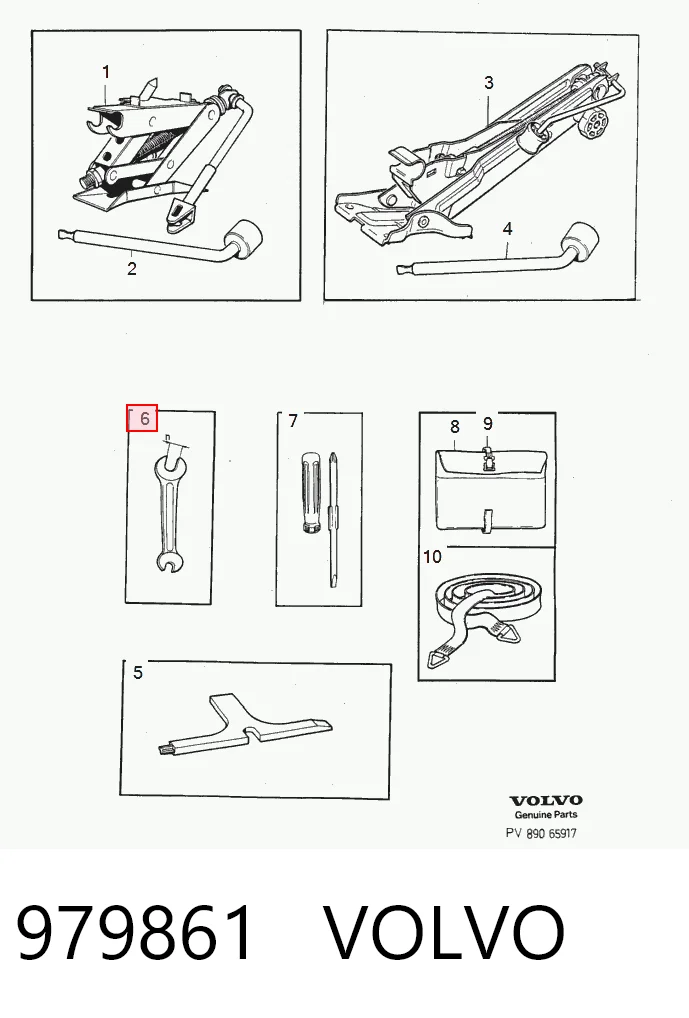 1
2
3
4
6
7
8
9
10
5

VOLVO
Genuine Parts
PV 890 65917

979861 VOLVO