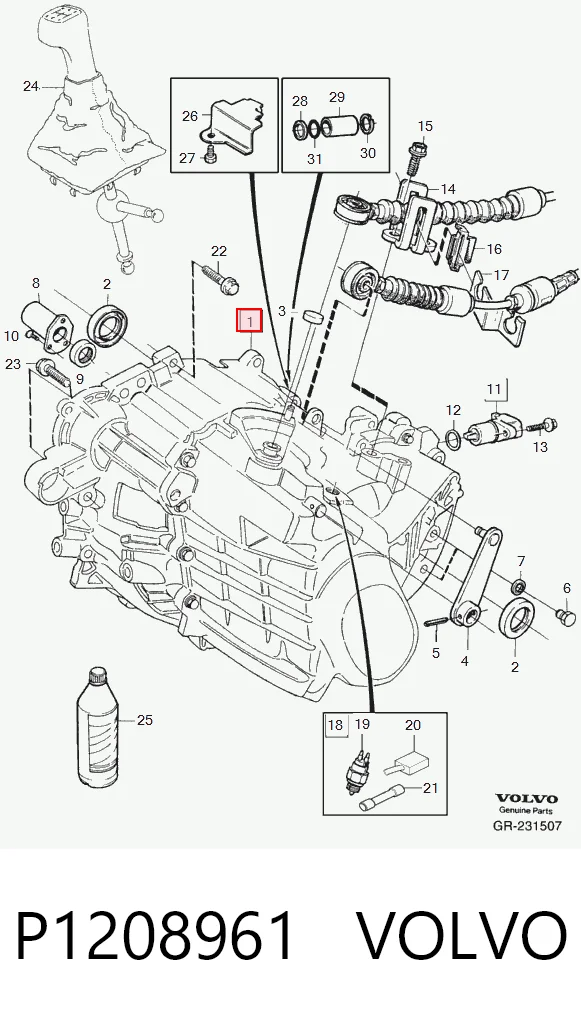 24
26
27
28
29
31
30
15
14
16
17
22
8
2
10
23
9
1
3
11
12
13
7
6
5
4
2
25
18
19
20
21
VOLVO
Genuine Parts
GR-231507

P1208961 VOLVO