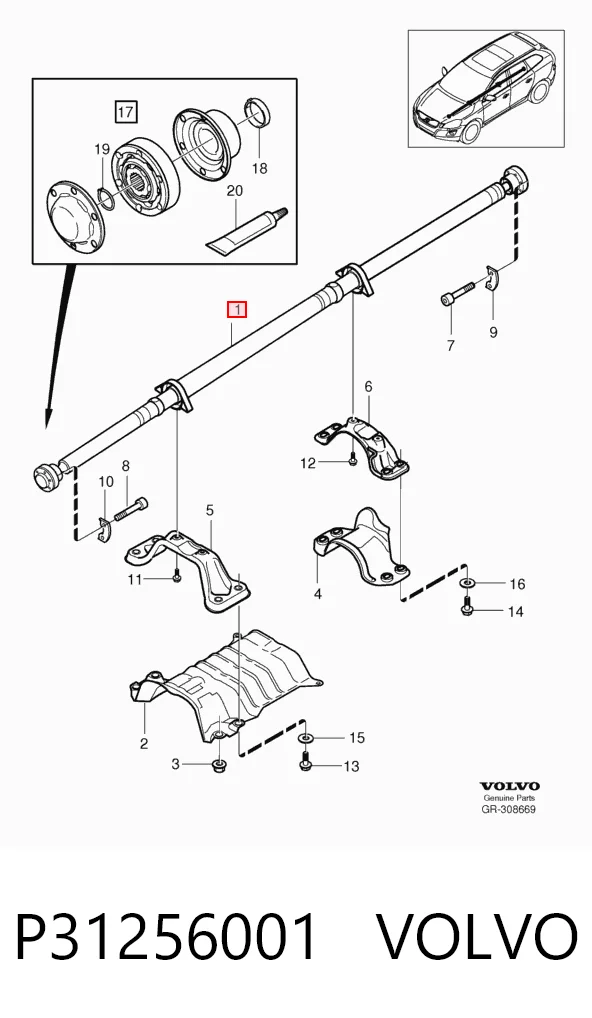 17
19
18
20
1
7
9
6
12
8
10
5
11
4
16
14
2
15
3
13

VOLVO
Genuine Parts
GR-308669

P31256001 VOLVO