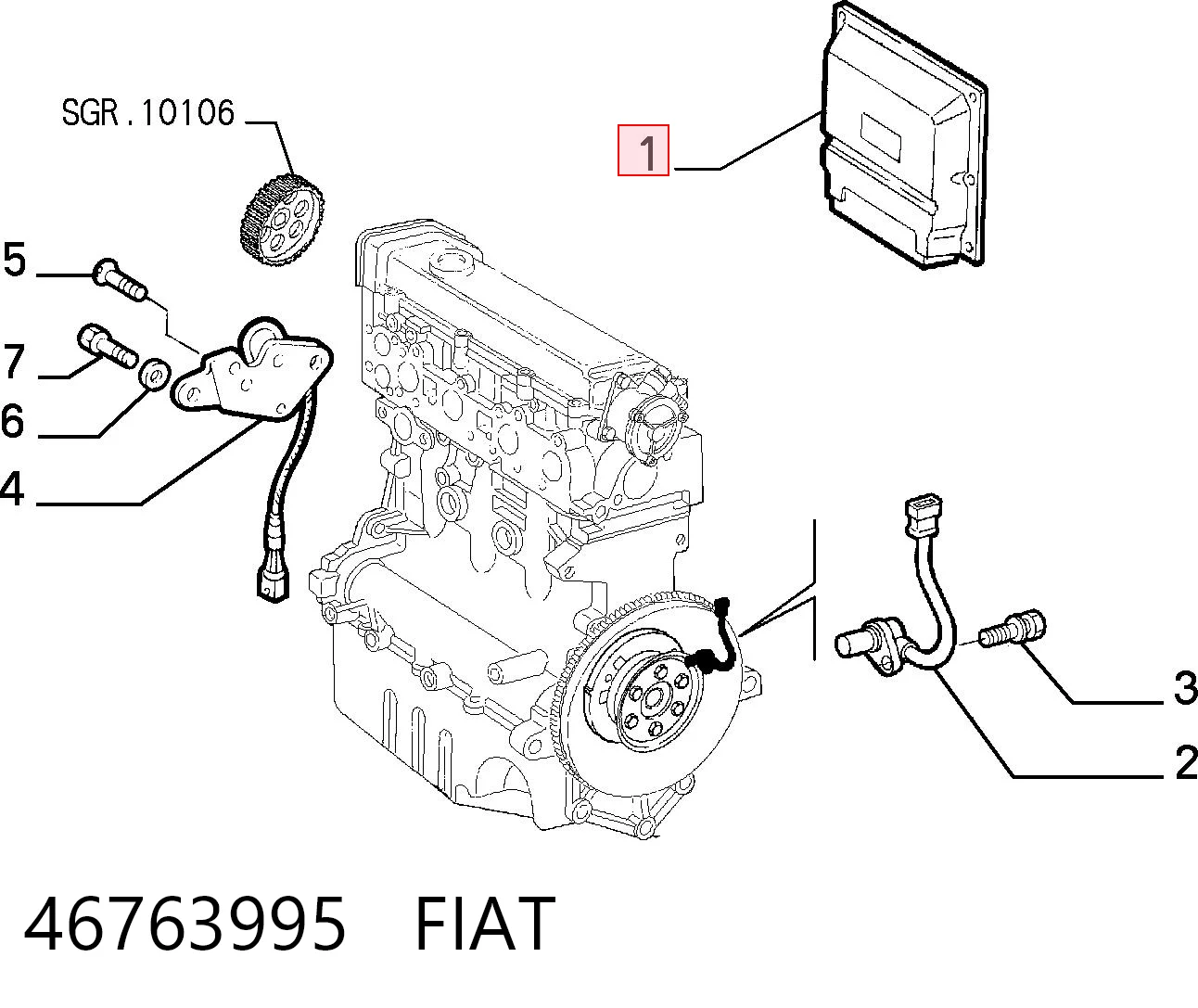 SGR.10106

1

5

7

6

4

3

2

46763995 FIAT